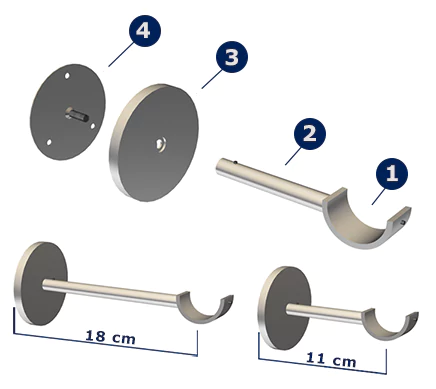 4
3
2
1
18 cm
11 cm